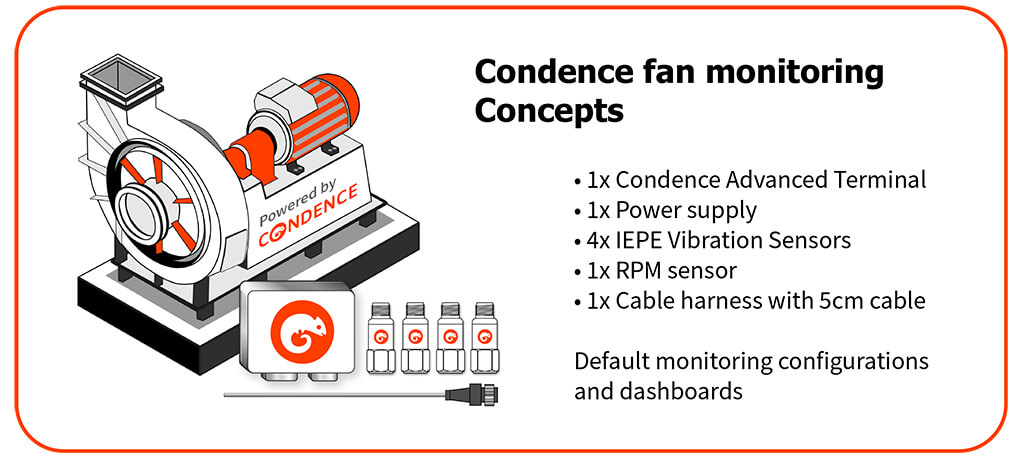 Powered by
CONDENCE

Condence fan monitoring Concepts

• 1x Condence Advanced Terminal
• 1x Power supply
• 4x IEPE Vibration Sensors
• 1x RPM sensor
• 1x Cable harness with 5cm cable

Default monitoring configurations and dashboards